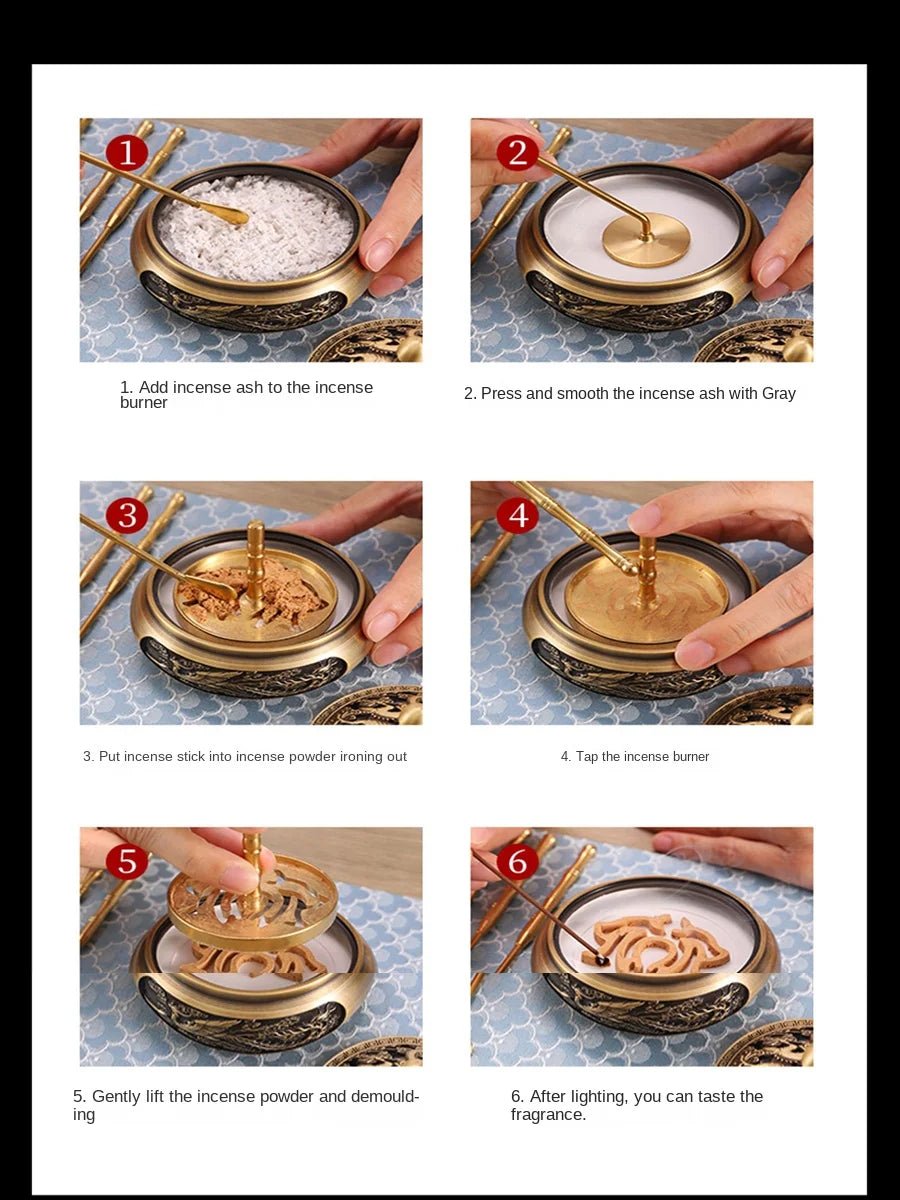 1

1. Add incense ash to the incense burner

2

2. Press and smooth the incense ash with Gray

3

3. Put incense stick into incense powder ironing out

4

4. Tap the incense burner

5

5. Gently lift the incense powder and demoulding

6

6. After lighting, you can taste the fragrance.