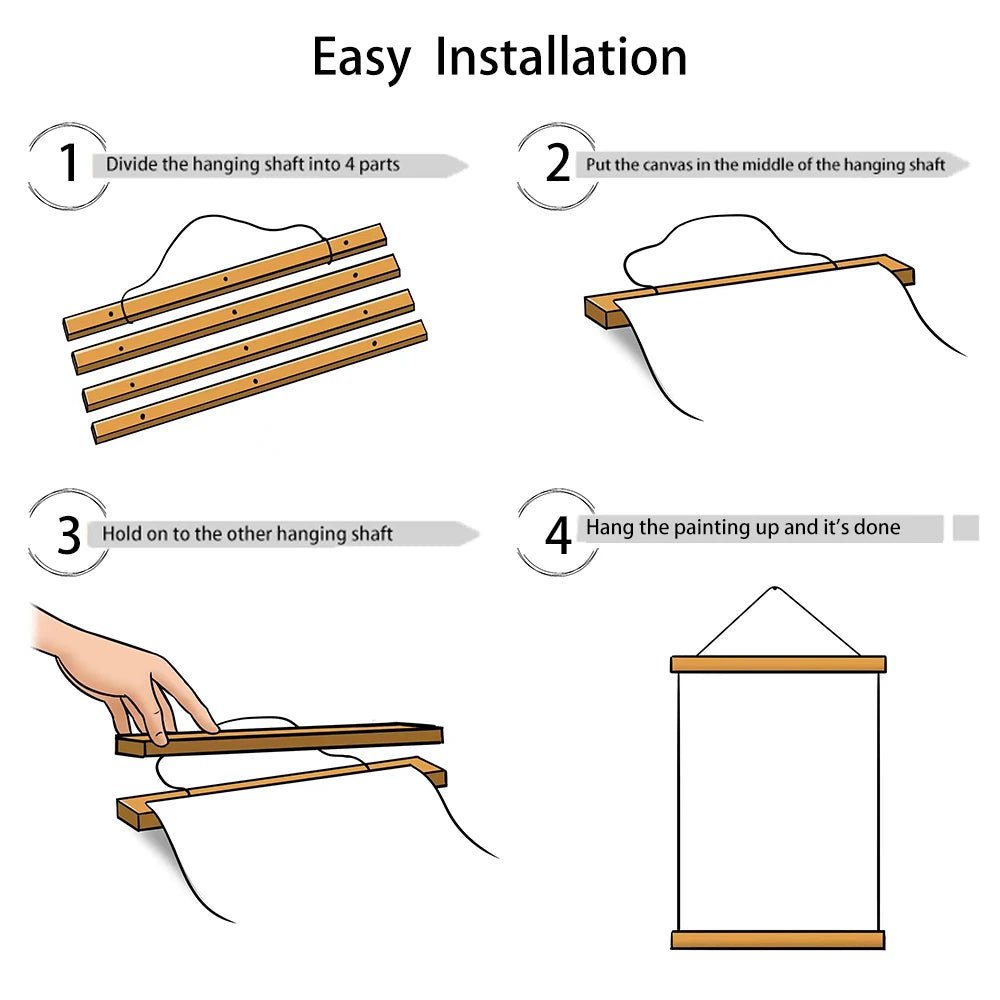 Easy Installation

1 Divide the hanging shaft into 4 parts

2 Put the canvas in the middle of the hanging shaft

3 Hold on to the other hanging shaft

4 Hang the painting up and it's done