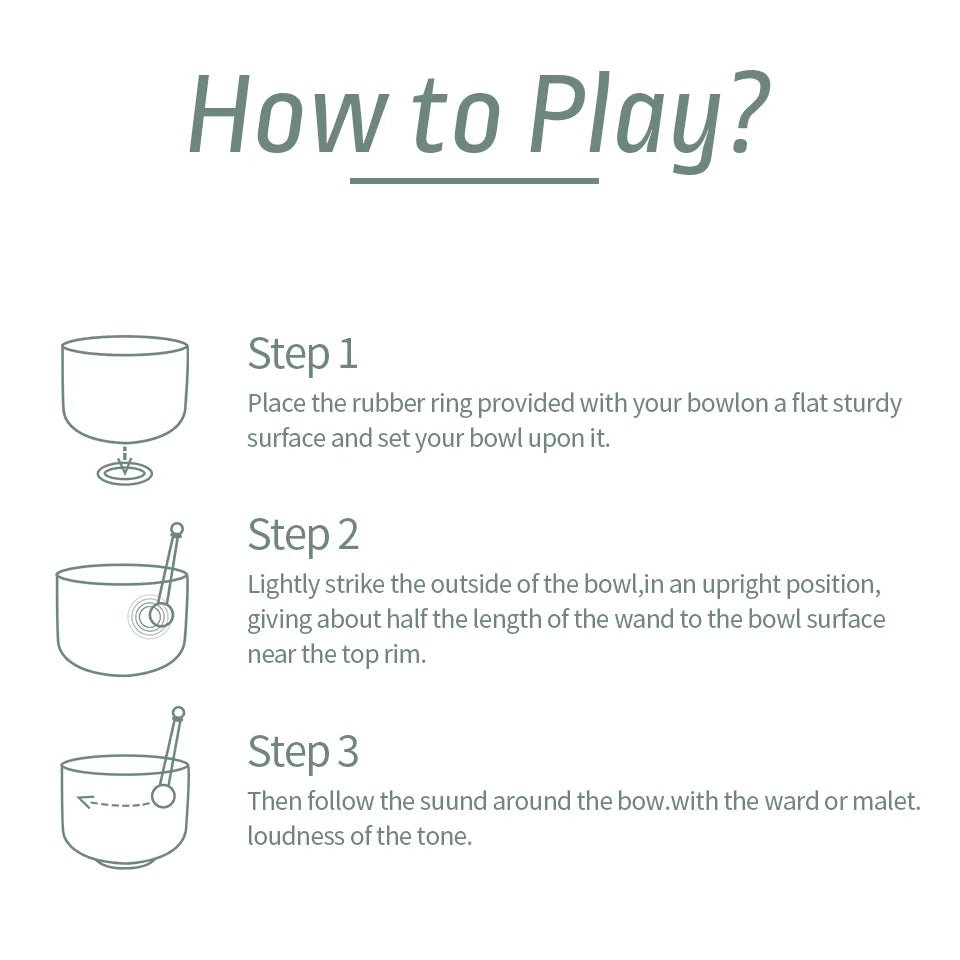 How to Play?

Step 1
Place the rubber ring provided with your bowlon a flat sturdy surface and set your bowl upon it.

Step 2
Lightly strike the outside of the bowl,in an upright position, giving about half the length of the wand to the bowl surface near the top rim.

Step 3
Then follow the suund around the bow.with the ward or malet. loudness of the tone.